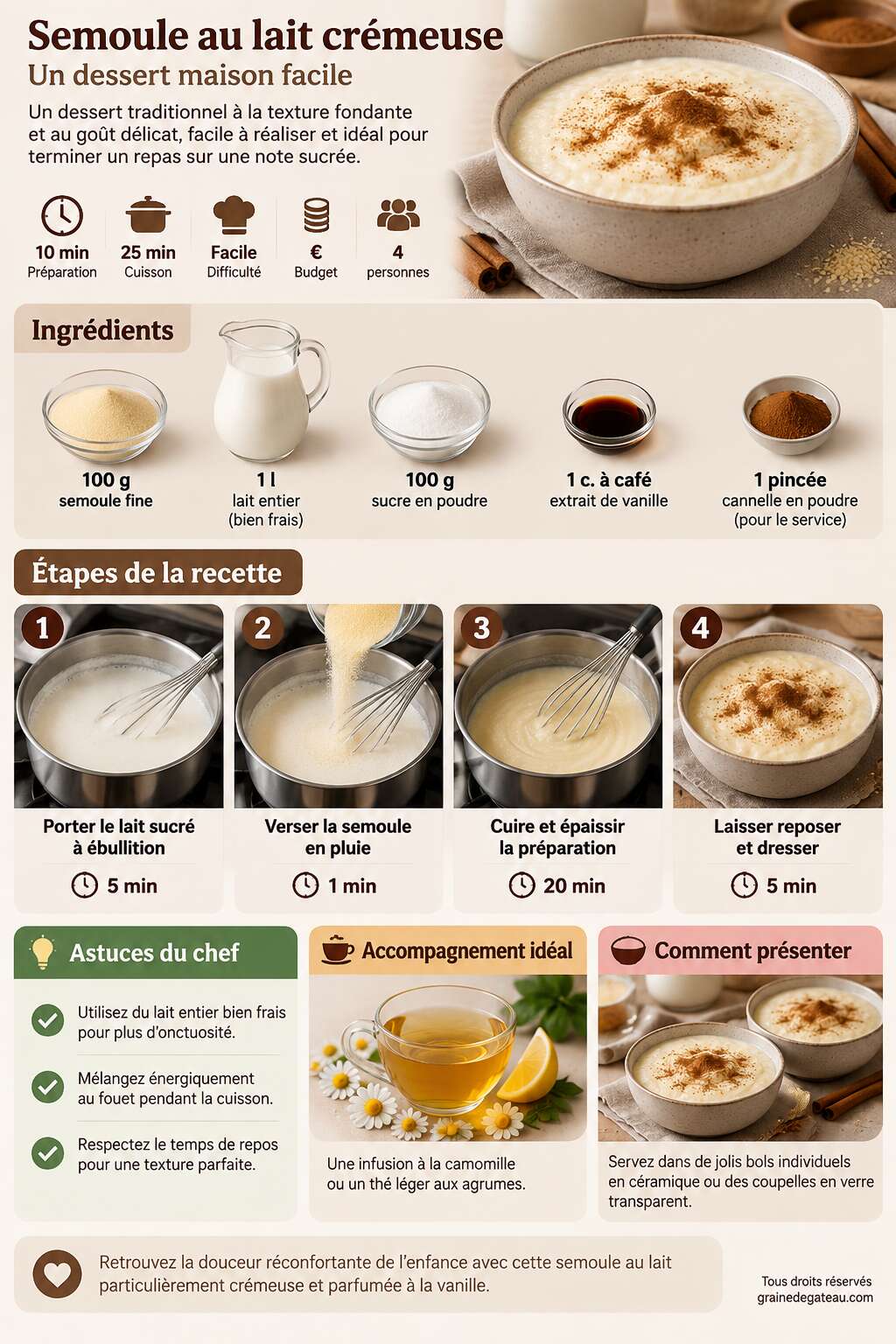 Semoule au lait crémeuse
Un dessert maison facile

Un dessert traditionnel à la texture fondante et au goût délicat, facile à réaliser et idéal pour terminer un repas sur une note sucrée.

10 min
Préparation

25 min
Cuisson

Facile
Difficulté

€
Budget

4
personnes

Ingrédients

100 g
semoule fine

1 l
lait entier
(bien frais)

100 g
sucre en poudre

1 c. à café
extrait de vanille

1 pincée
cannelle en poudre
(pour le service)

Étapes de la recette

1
Porter le lait sucré à ébullition
5 min

2
Verser la semoule en pluie
1 min

3
Cuire et épaissir la préparation
20 min

4
Laisser reposer et dresser
5 min

Astuces du chef

Utilisez du lait entier bien frais pour plus d'onctuosité.

Mélangez énergiquement au fouet pendant la cuisson.

Respectez le temps de repos pour une texture parfaite.

Accompagnement idéal

Une infusion à la camomille ou un thé léger aux agrumes.

Comment présenter

Servez dans de jolis bols individuels en céramique ou des coupelles en verre transparent.

Retrouvez la douceur réconfortante de l'enfance avec cette semoule au lait particulièrement crémeuse et parfumée à la vanille.

Tous droits réservés
grainedegateau.com