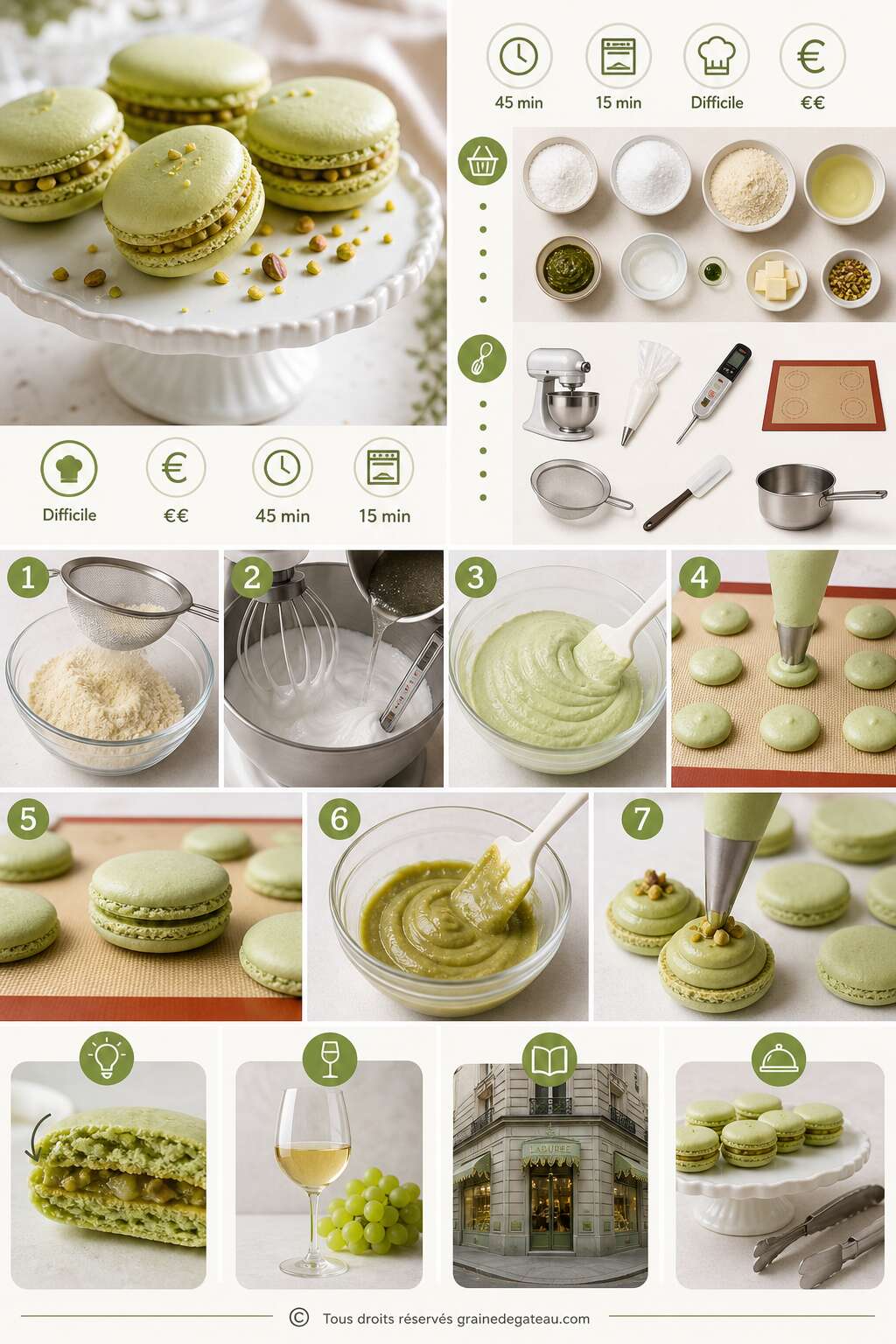 45 min 15 min Difficile €€

Difficile €€ 45 min 15 min

1 2 3 4

5 6 7

LADURÉE

© Tous droits réservés grainedegateau.com