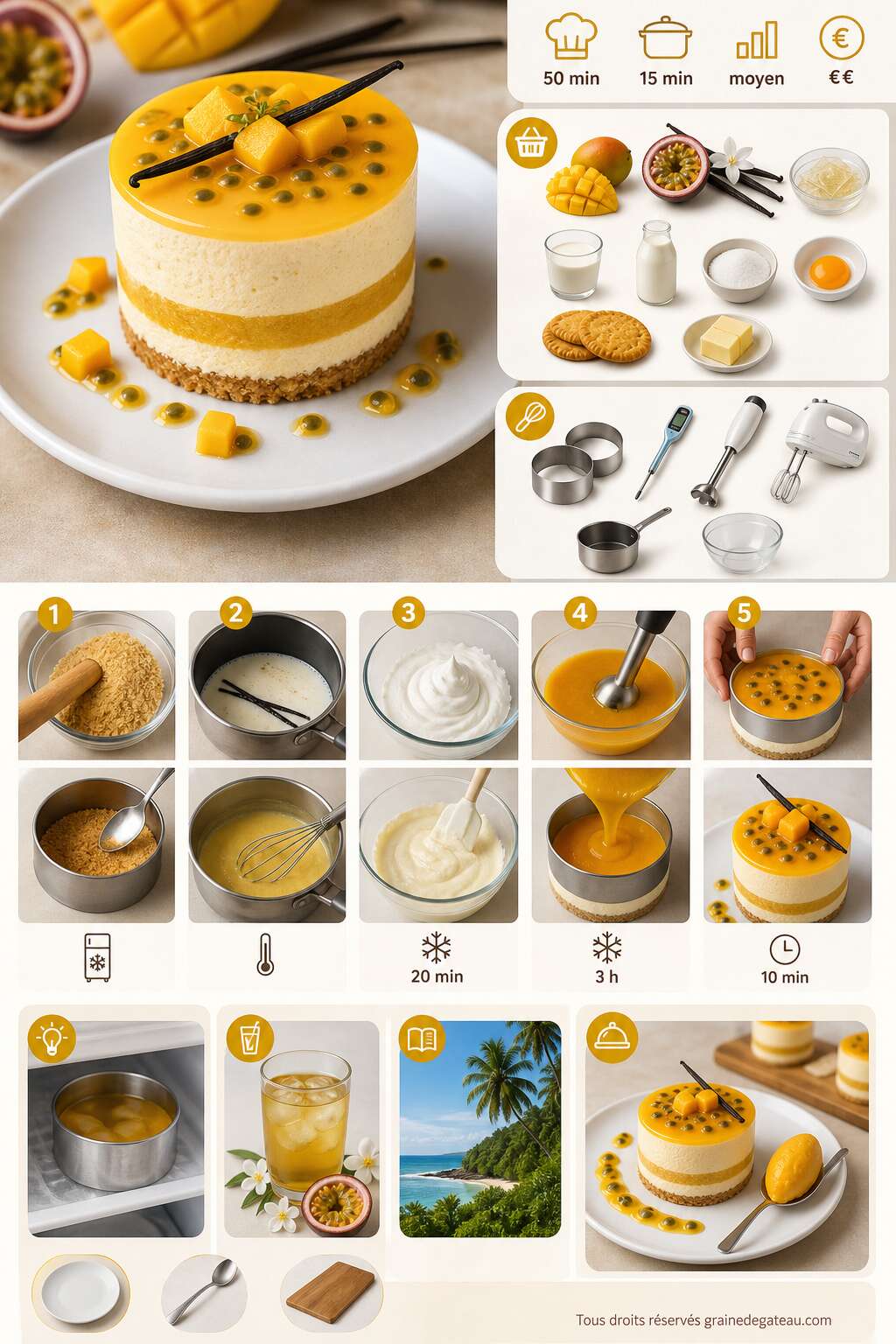 50 min
15 min
moyen
€€

1
2
3
4
5

20 min
3 h
10 min

Tous droits réservés grainedegateau.com