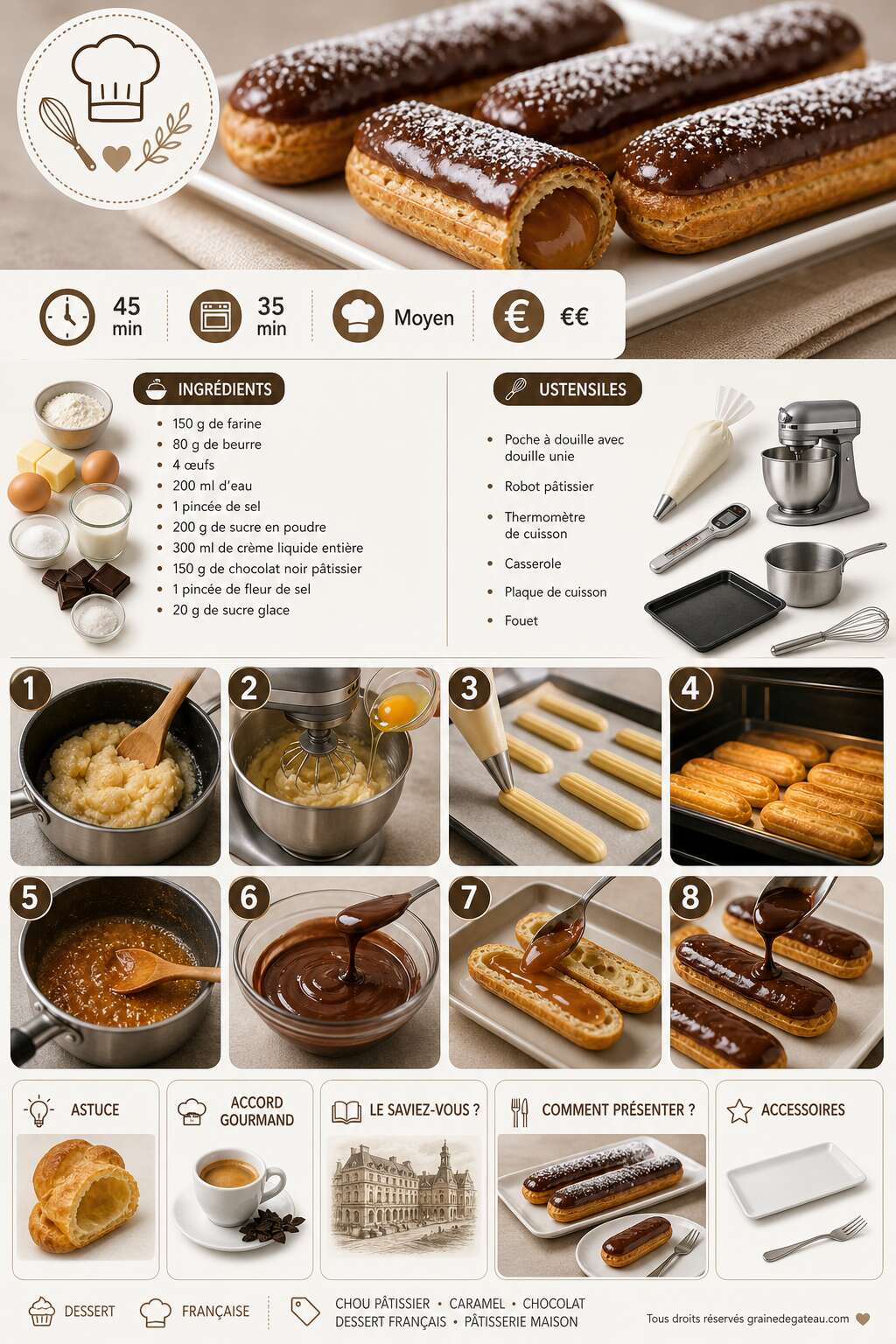 45 min

35 min

Moyen

€€

INGRÉDIENTS

- 150 g de farine
- 80 g de beurre
- 4 œufs
- 200 ml d'eau
- 1 pincée de sel
- 200 g de sucre en poudre
- 300 ml de crème liquide entière
- 150 g de chocolat noir pâtissier
- 1 pincée de fleur de sel
- 20 g de sucre glace

USTENSILES

- Poche à douille avec douille unie
- Robot pâtissier
- Thermomètre de cuisson
- Casserole
- Plaque de cuisson
- Fouet

1

2

3

4

5

6

7

8

ASTUCE

ACCORD GOURMAND

LE SAVIEZ-VOUS ?

COMMENT PRÉSENTER ?

ACCESSOIRES

DESSERT FRANÇAISE CHOU PÂTISSIER • CARAMEL • CHOCOLAT DESSERT FRANÇAIS • PÂTISSERIE MAISON

Tous droits réservés grainedegateau.com