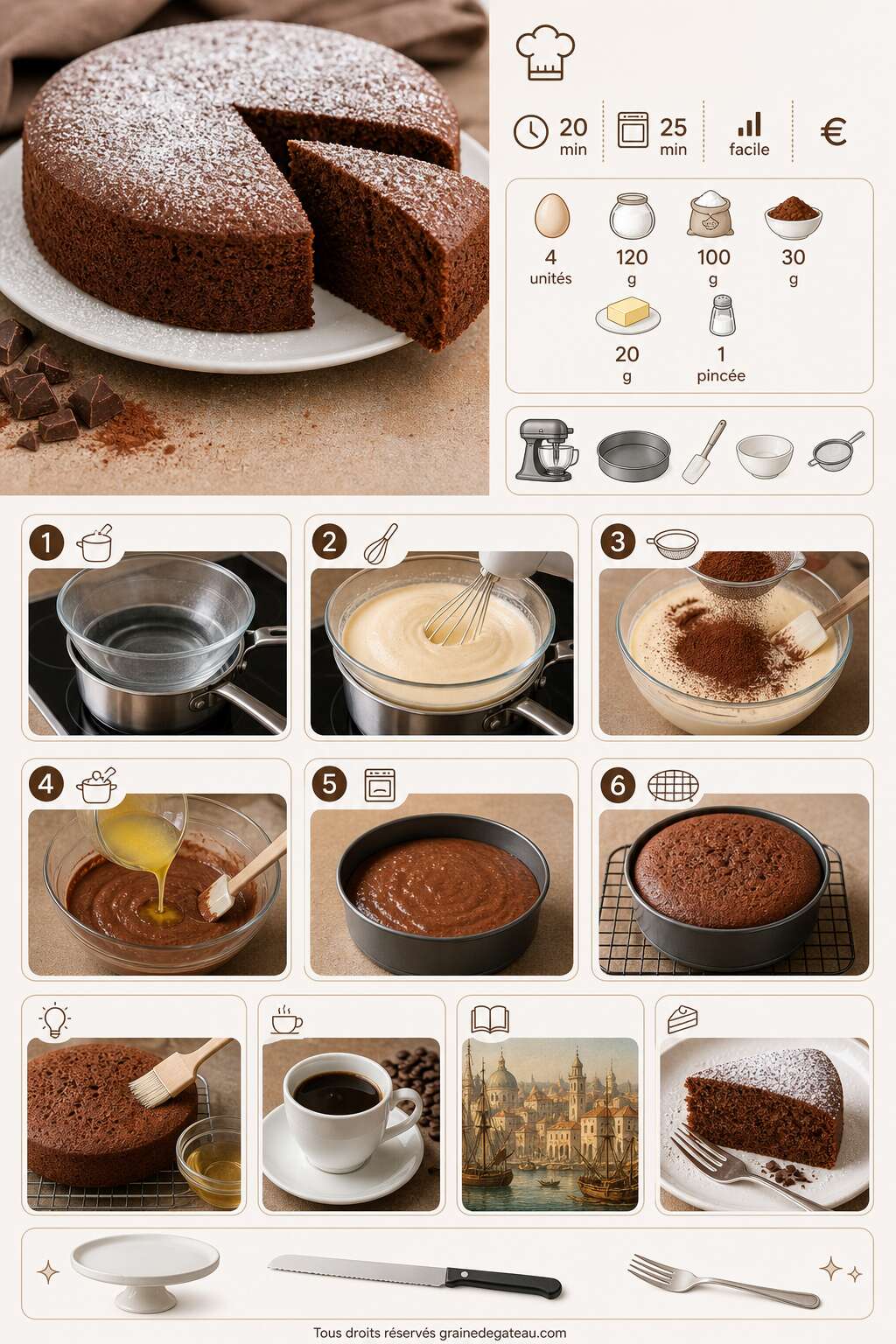 20 min

25 min

facile

€

4 unités

120 g

100 g

30 g

20 g

1 pincée

1

2

3

4

5

6

Tous droits réservés grainedegateau.com