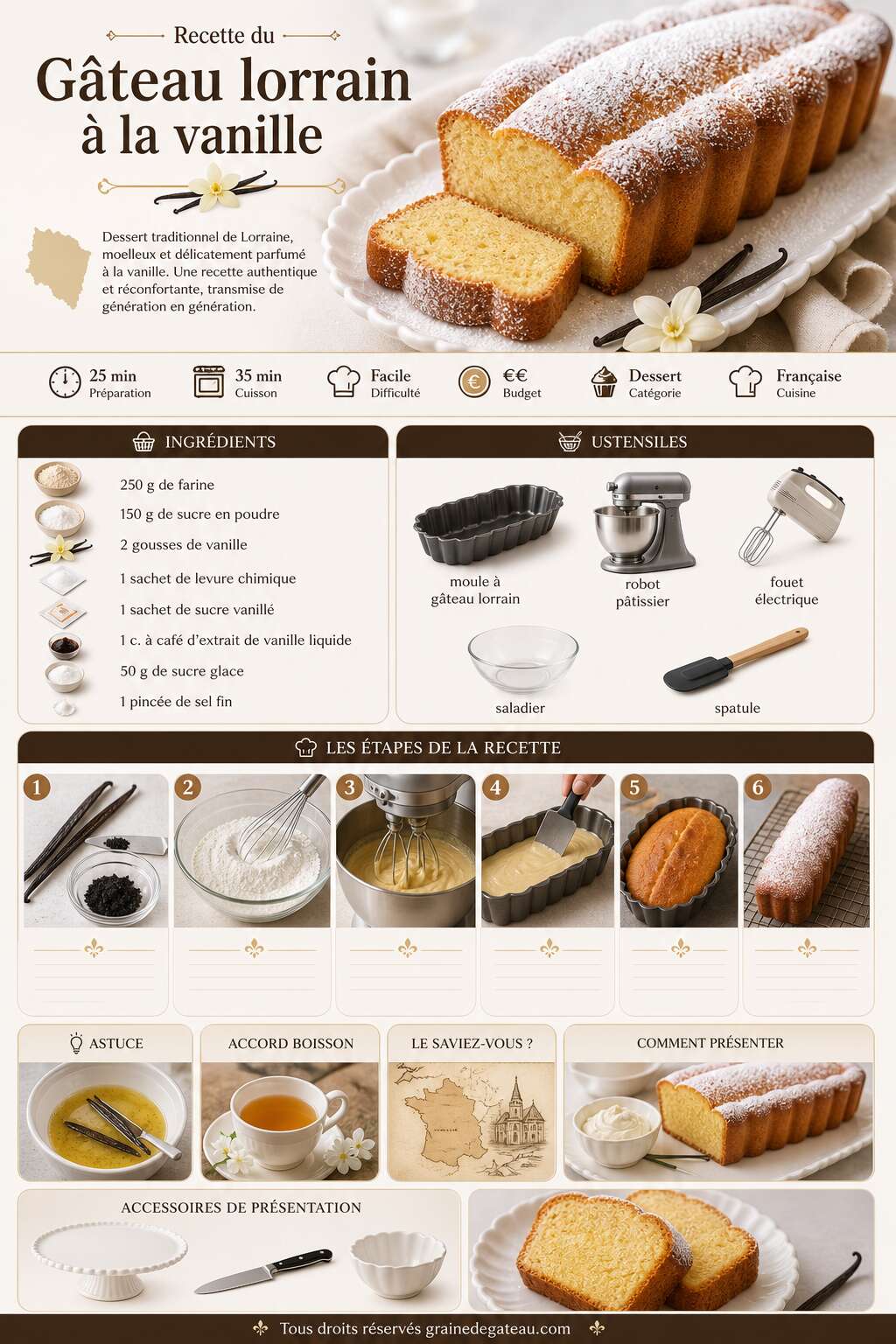 Recette du
Gâteau lorrain à la vanille

Dessert traditionnel de Lorraine, moelleux et délicatement parfumé à la vanille. Une recette authentique et réconfortante, transmise de génération en génération.

25 min Préparation
35 min Cuisson
Facile Difficulté
€€ Budget
Dessert Catégorie
Française Cuisine

INGRÉDIENTS
250 g de farine
150 g de sucre en poudre
2 gousses de vanille
1 sachet de levure chimique
1 sachet de sucre vanillé
1 c. à café d'extrait de vanille liquide
50 g de sucre glace
1 pincée de sel fin

USTENSILES
moule à gâteau lorrain
robot pâtissier
fouet électrique
saladier
spatule

LES ÉTAPES DE LA RECETTE
1
2
3
4
5
6

ASTUCE
ACCORD BOISSON
LE SAVIEZ-VOUS ?
COMMENT PRÉSENTER
ACCESSOIRES DE PRÉSENTATION

Tous droits réservés grainedegateau.com