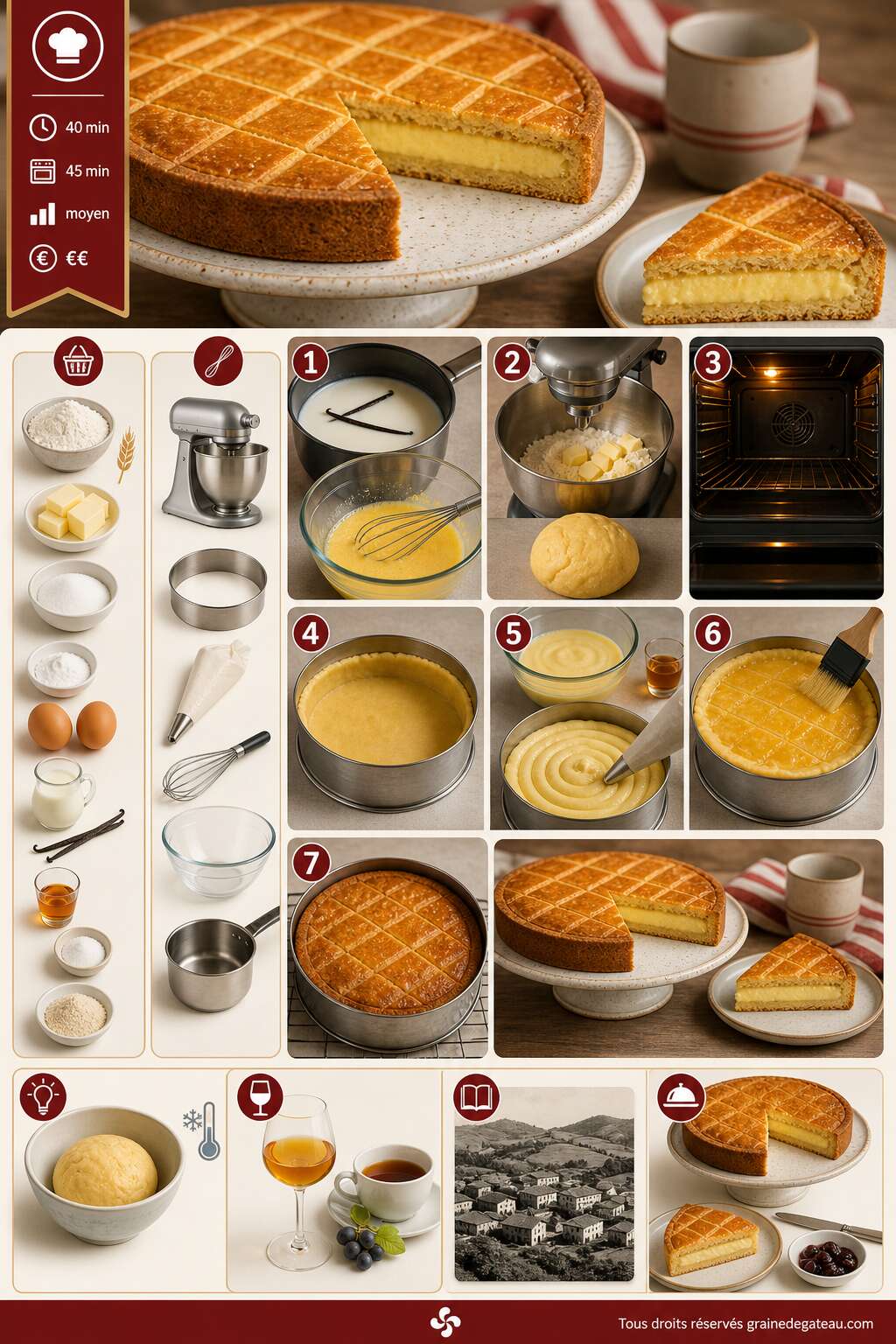 40 min

45 min

moyen

€€

1

2

3

4

5

6

7

Tous droits réservés grainedegateau.com