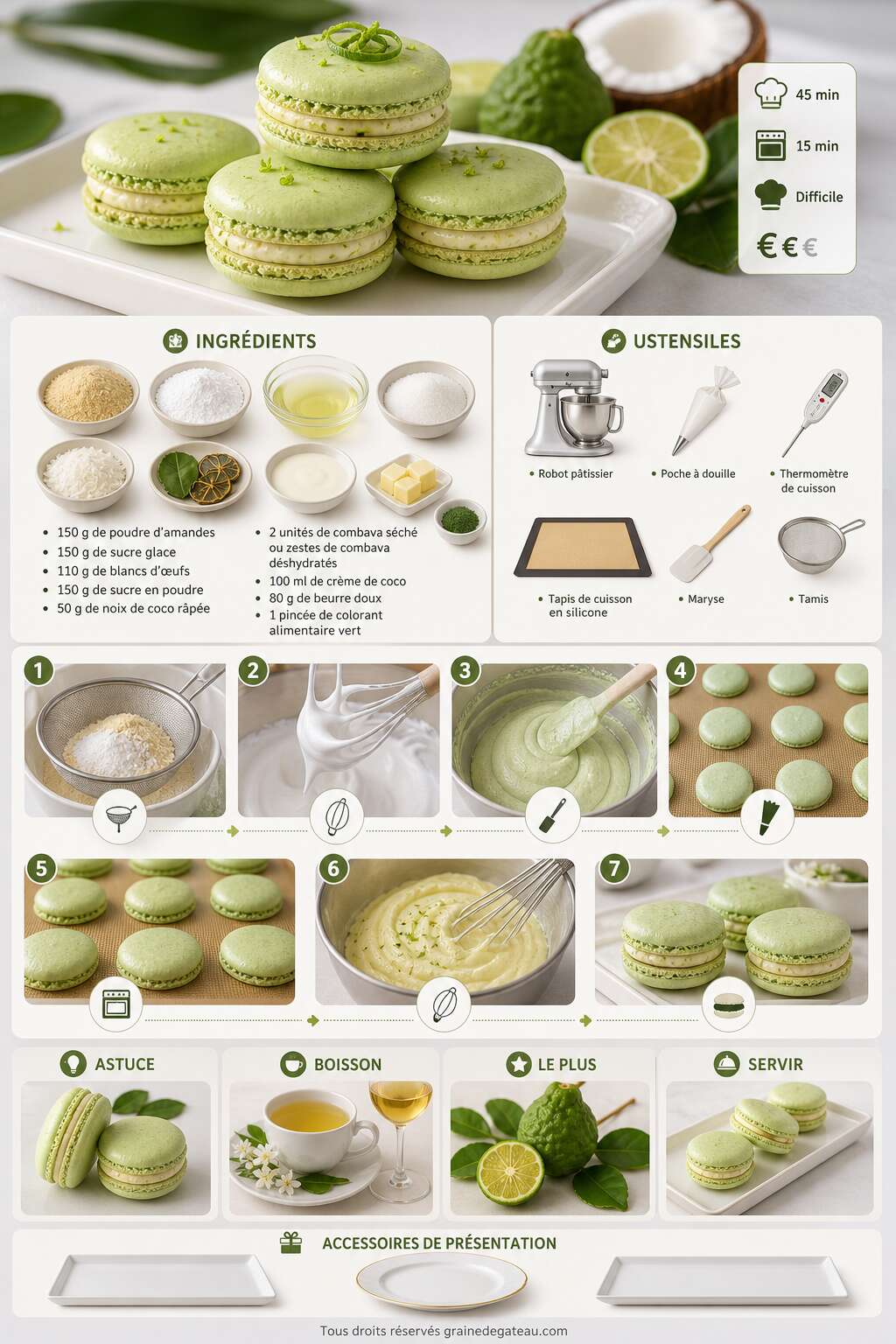 45 min

15 min

Difficile

€€€

INGRÉDIENTS

- 150 g de poudre d'amandes
- 150 g de sucre glace
- 110 g de blancs d'œufs
- 150 g de sucre en poudre
- 50 g de noix de coco râpée

- 2 unités de combava séché ou zestes de combava déshydratés
- 100 ml de crème de coco
- 80 g de beurre doux
- 1 pincée de colorant alimentaire vert

USTENSILES

- Robot pâtissier
- Poche à douille
- Thermomètre de cuisson
- Tapis de cuisson en silicone
- Maryse
- Tamis

1

2

3

4

5

6

7

ASTUCE

BOISSON

LE PLUS

SERVIR

ACCESSOIRES DE PRÉSENTATION

Tous droits réservés grainedegateau.com