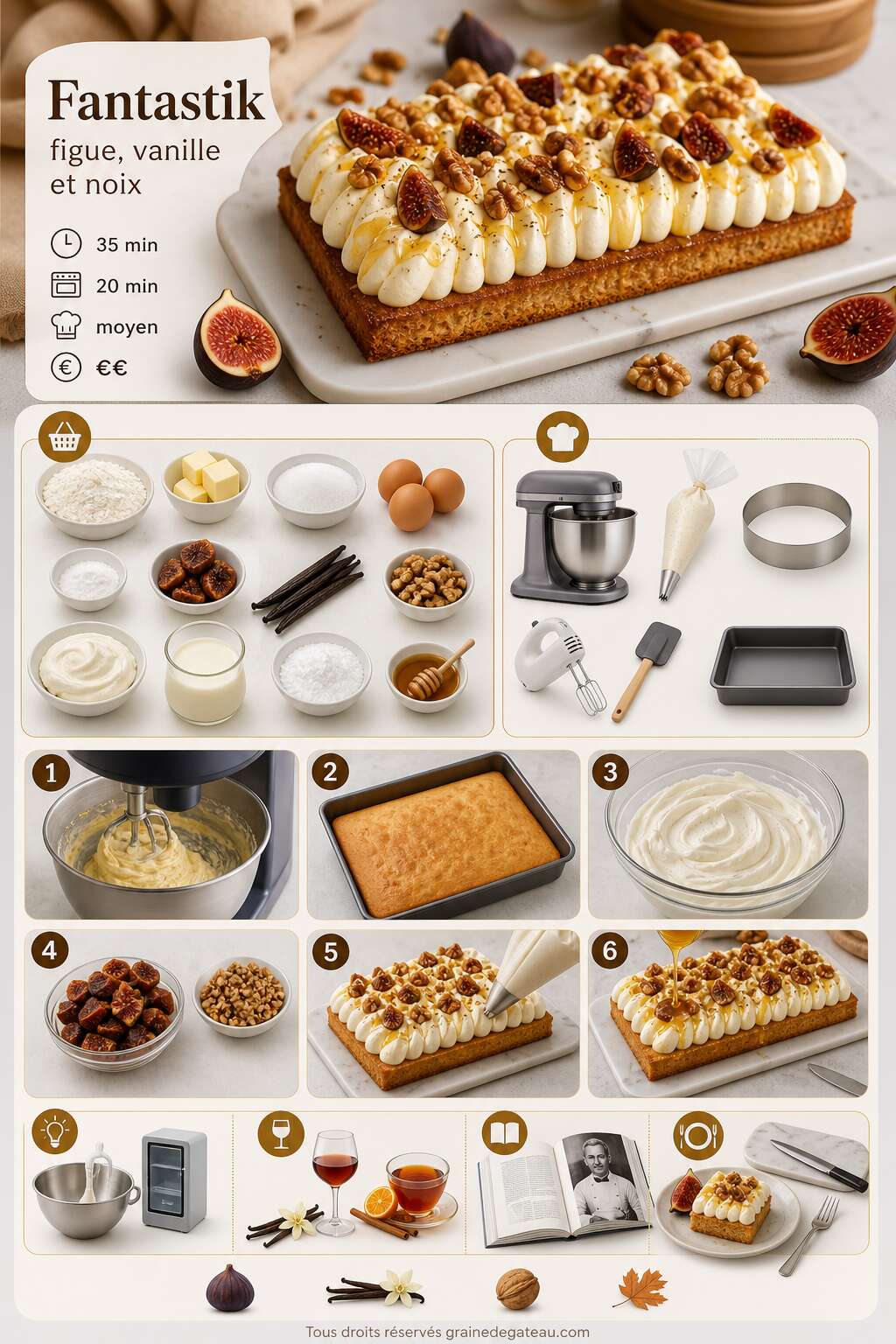 Fantastik
figue, vanille et noix

35 min
20 min
moyen
€€

1
2
3
4
5
6

Tous droits réservés grainedegateau.com