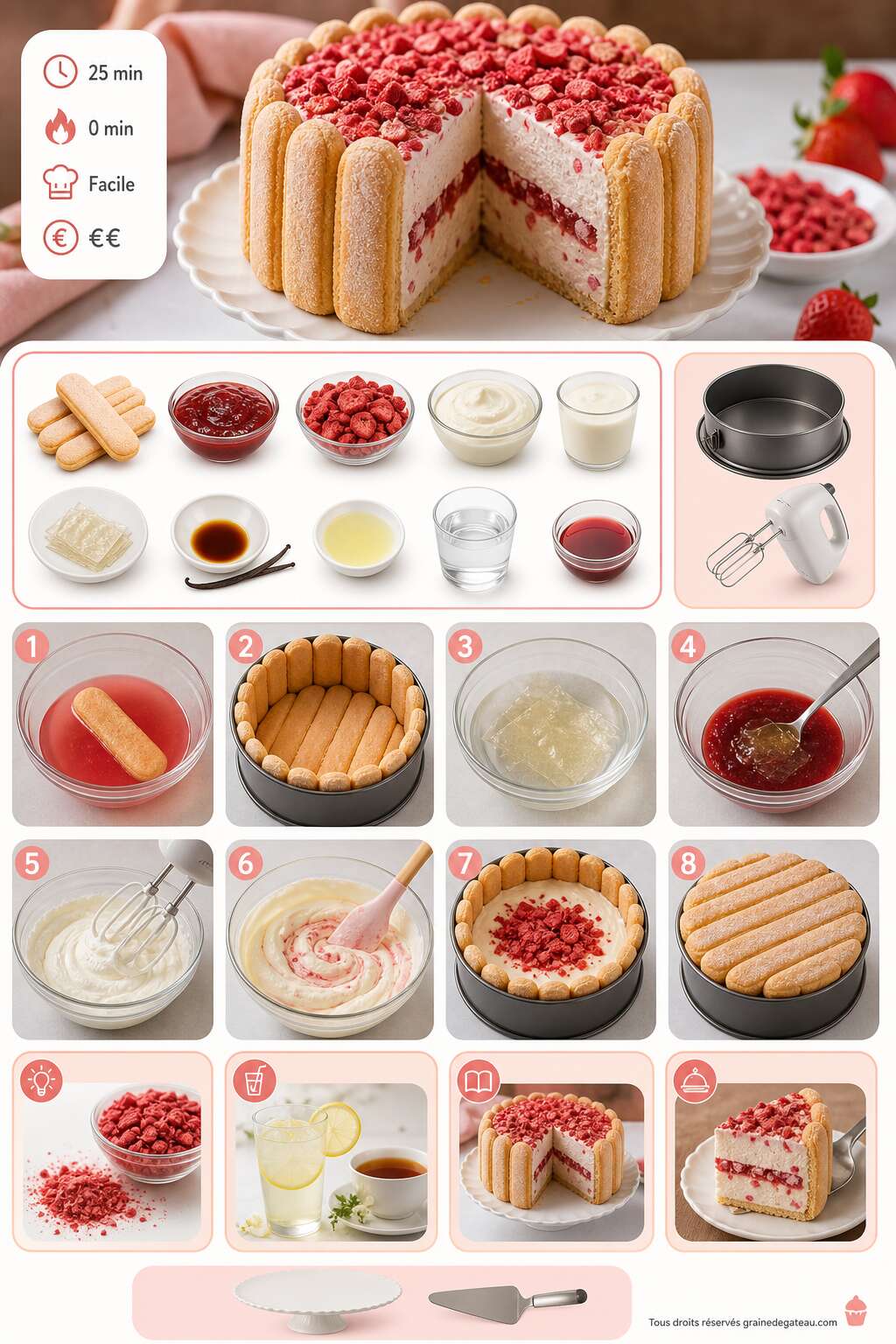 25 min

0 min

Facile

€€

1

2

3

4

5

6

7

8

Tous droits réservés grainedegateau.com