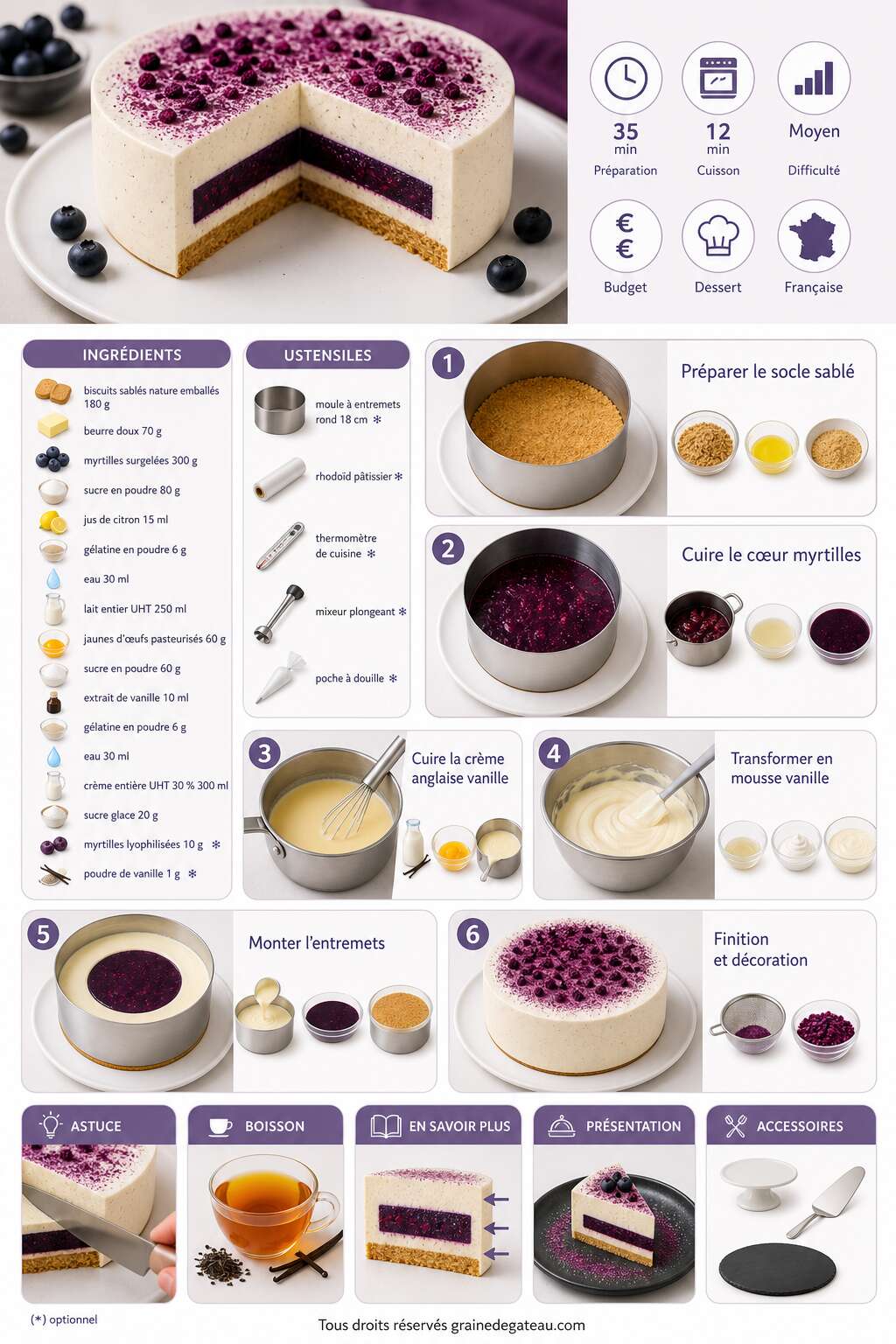 35 min
Préparation

12 min
Cuisson

Moyen
Difficulté

€ €
Budget

Dessert

Française

INGRÉDIENTS

biscuits sablés nature emballés 180 g
beurre doux 70 g
myrtilles surgelées 300 g
sucre en poudre 80 g
jus de citron 15 ml
gélatine en poudre 6 g
eau 30 ml
lait entier UHT 250 ml
jaunes d'œufs pasteurisés 60 g
sucre en poudre 60 g
extrait de vanille 10 ml
gélatine en poudre 6 g
eau 30 ml
crème entière UHT 30 % 300 ml
sucre glace 20 g
myrtilles lyophilisées 10 g *
poudre de vanille 1 g *

USTENSILES

moule à entremets rond 18 cm *
rhodoïd pâtissier *
thermomètre de cuisine *
mixeur plongeant *
poche à douille *

1 Préparer le socle sablé

2 Cuire le cœur myrtilles

3 Cuire la crème anglaise vanille

4 Transformer en mousse vanille

5 Monter l'entremets

6 Finition et décoration

ASTUCE

BOISSON

EN SAVOIR PLUS

PRÉSENTATION

ACCESSOIRES

(*) optionnel

Tous droits réservés grainedegateau.com