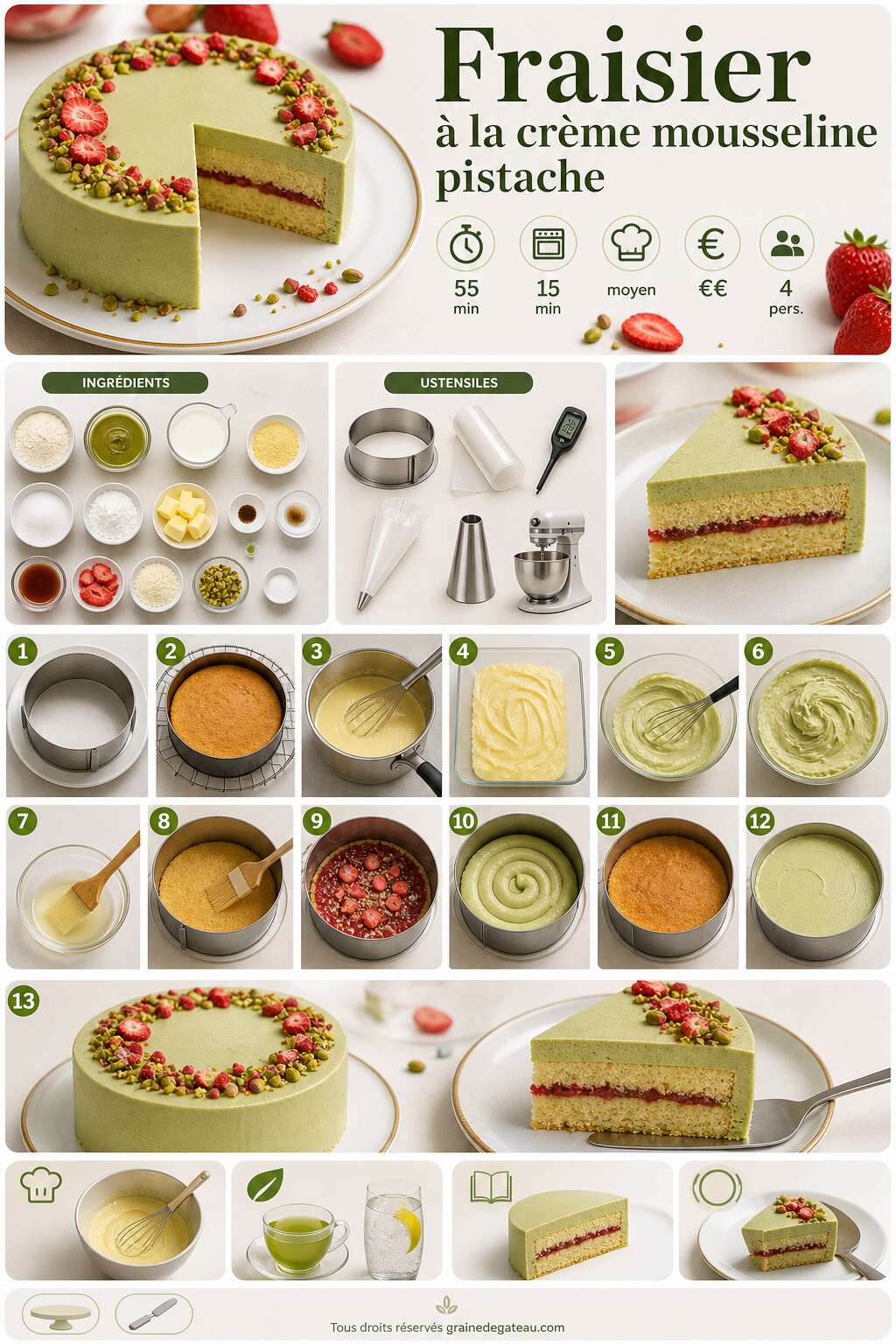 Fraisier
à la crème mousseline pistache

55 min
15 min
moyen
€€
4 pers.

INGRÉDIENTS

USTENSILES

1
2
3
4
5
6
7
8
9
10
11
12
13

Tous droits réservés grainedegateau.com