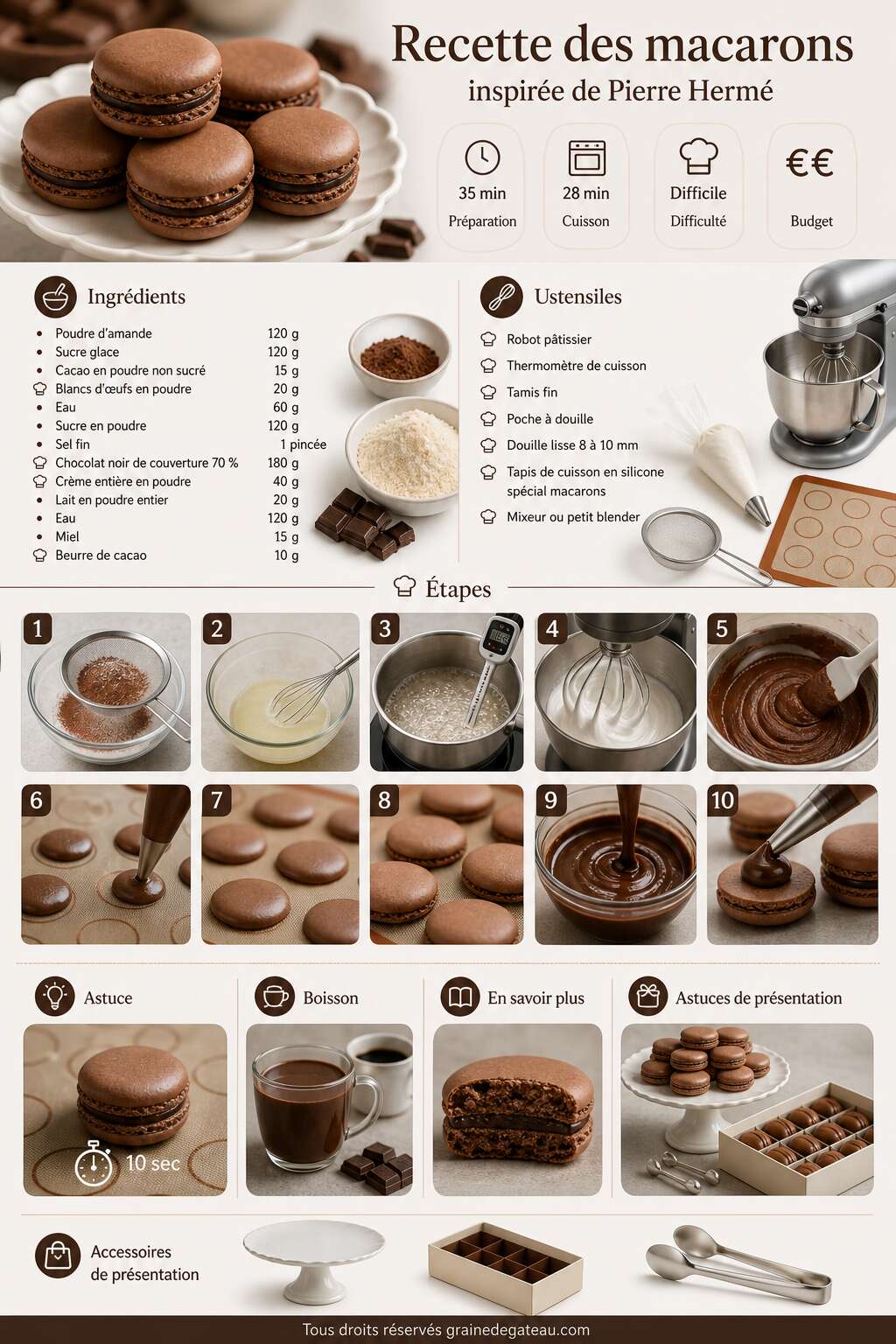 Recette des macarons
inspirée de Pierre Hermé

35 min
Préparation

28 min
Cuisson

Difficile
Difficulté

€€
Budget

Ingrédients

| | |
|---|---|
| Poudre d'amande | 120 g |
| Sucre glace | 120 g |
| Cacao en poudre non sucré | 15 g |
| Blancs d'œufs en poudre | 20 g |
| Eau | 60 g |
| Sucre en poudre | 120 g |
| Sel fin | 1 pincée |
| Chocolat noir de couverture 70 % | 180 g |
| Crème entière en poudre | 40 g |
| Lait en poudre entier | 20 g |
| Eau | 120 g |
| Miel | 15 g |
| Beurre de cacao | 10 g |

Ustensiles

Robot pâtissier
Thermomètre de cuisson
Tamis fin
Poche à douille
Douille lisse 8 à 10 mm
Tapis de cuisson en silicone spécial macarons
Mixeur ou petit blender

Étapes

1 2 3 4 5 6 7 8 9 10

Astuce
10 sec

Boisson

En savoir plus

Astuces de présentation

Accessoires de présentation

Tous droits réservés grainedegateau.com