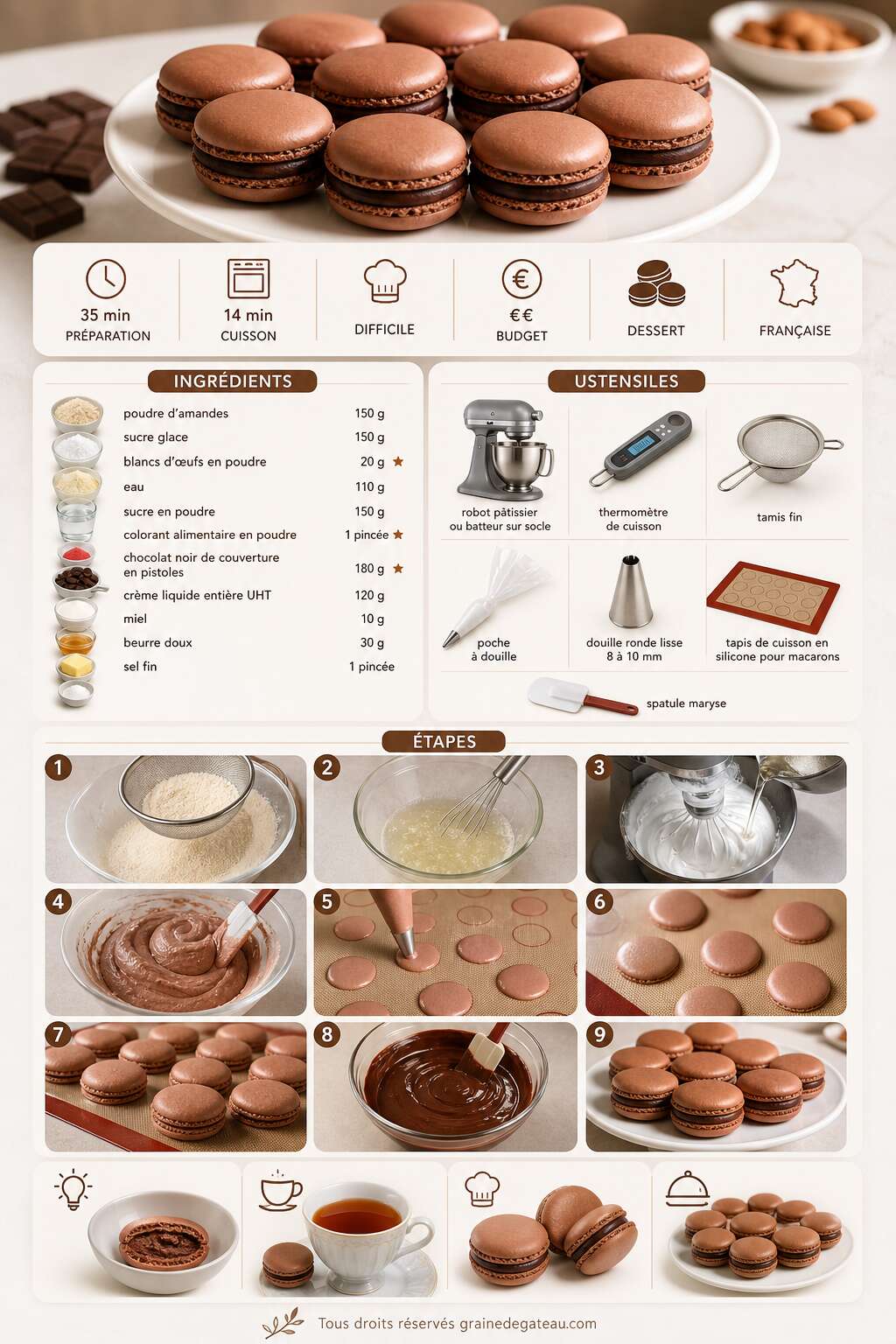 35 min
PRÉPARATION

14 min
CUISSON

DIFFICILE

€€
BUDGET

DESSERT

FRANÇAISE

INGRÉDIENTS

| | |
|---|---|
| poudre d'amandes | 150 g |
| sucre glace | 150 g |
| blancs d'œufs en poudre | 20 g ★ |
| eau | 110 g |
| sucre en poudre | 150 g |
| colorant alimentaire en poudre | 1 pincée ★ |
| chocolat noir de couverture en pistoles | 180 g ★ |
| crème liquide entière UHT | 120 g |
| miel | 10 g |
| beurre doux | 30 g |
| sel fin | 1 pincée |

USTENSILES

robot pâtissier ou batteur sur socle

thermomètre de cuisson

tamis fin

poche à douille

douille ronde lisse 8 à 10 mm

tapis de cuisson en silicone pour macarons

spatule maryse

ÉTAPES

1

2

3

4

5

6

7

8

9

Tous droits réservés grainedegateau.com