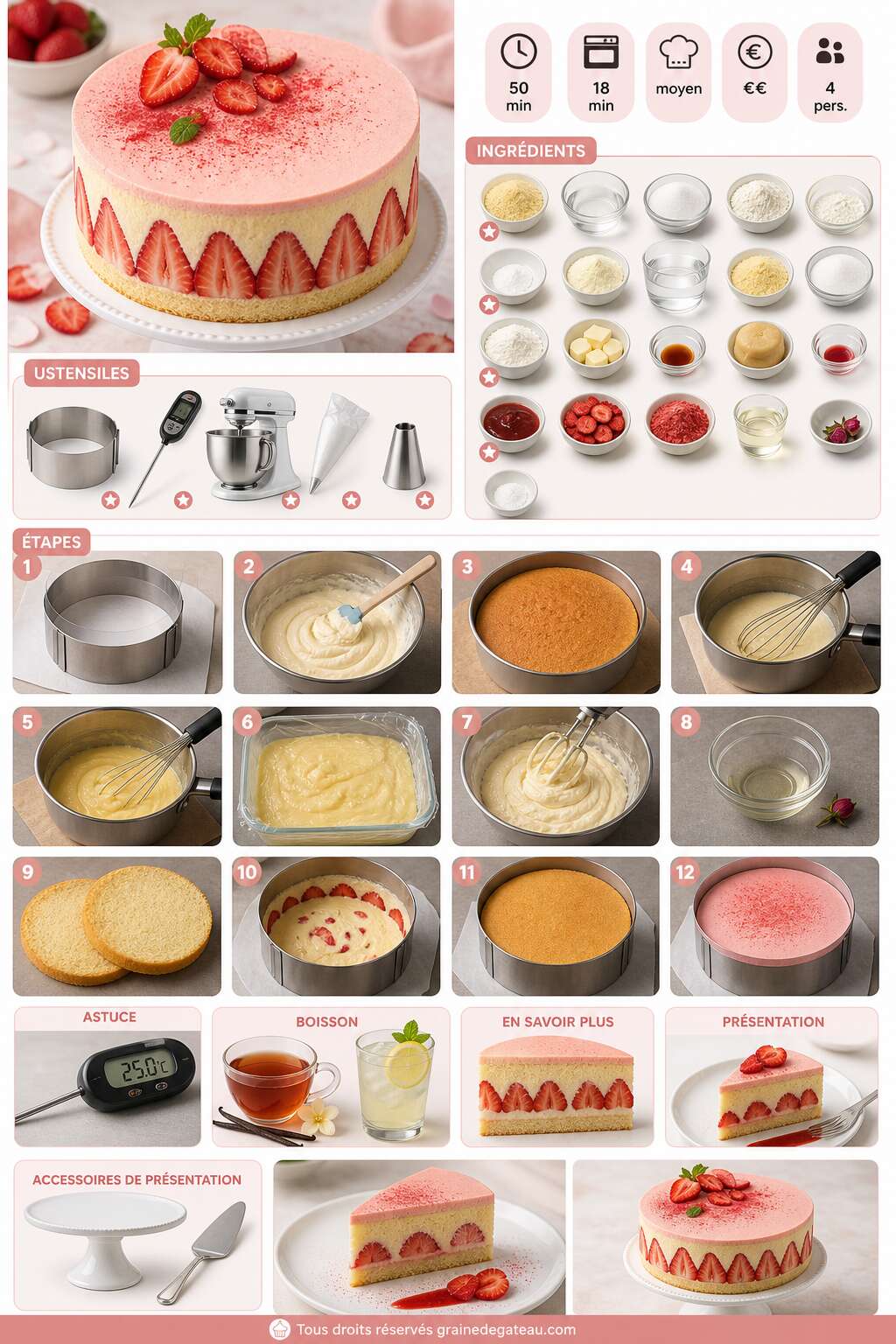 50 min

18 min

moyen

€€

4 pers.

INGRÉDIENTS

USTENSILES

ÉTAPES

1

2

3

4

5

6

7

8

9

10

11

12

ASTUCE

25.0°C

BOISSON

EN SAVOIR PLUS

PRÉSENTATION

ACCESSOIRES DE PRÉSENTATION

Tous droits réservés grainedegateau.com